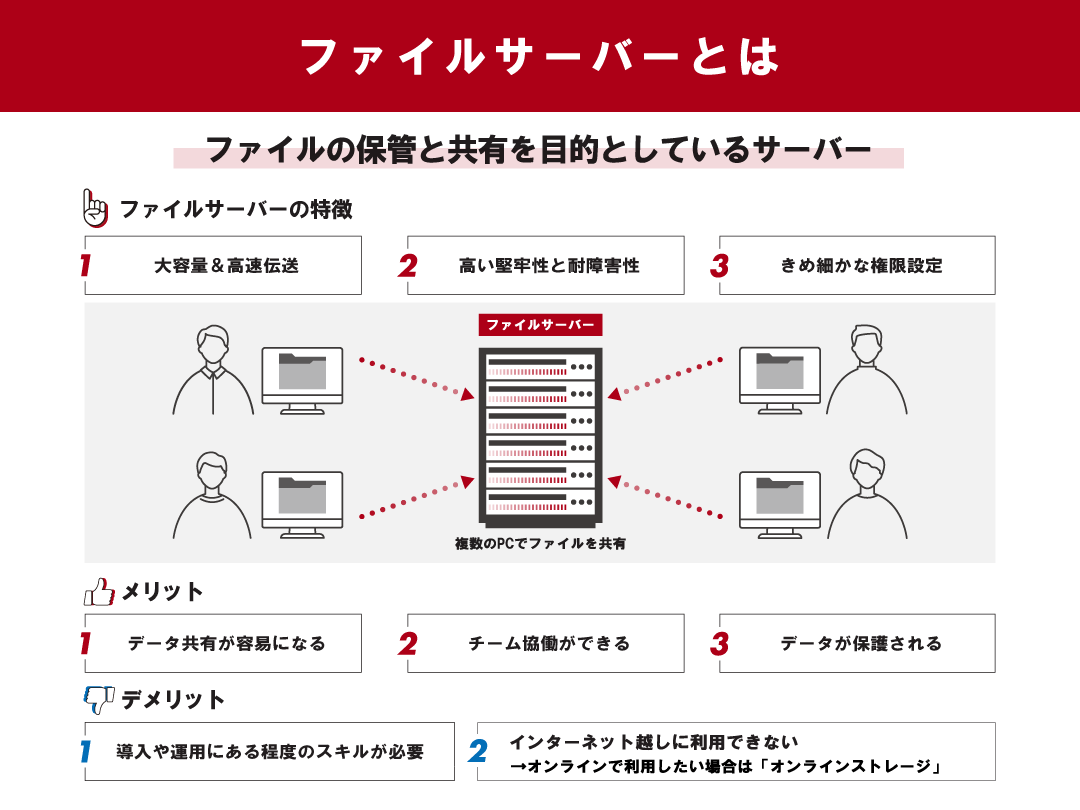 ファイルサーバーとは

ファイルの保管と共有を目的としているサーバー

ファイルサーバーの特徴

1 大容量＆高速伝送

2 高い堅牢性と耐障害性

3 きめ細かな権限設定

ファイルサーバー

複数のPCでファイルを共有

メリット

1 データ共有が容易になる

2 チーム協働ができる

3 データが保護される

デメリット

1 導入や運用にある程度のスキルが必要

2 インターネット越しに利用できない
→オンラインで利用したい場合は「オンラインストレージ」