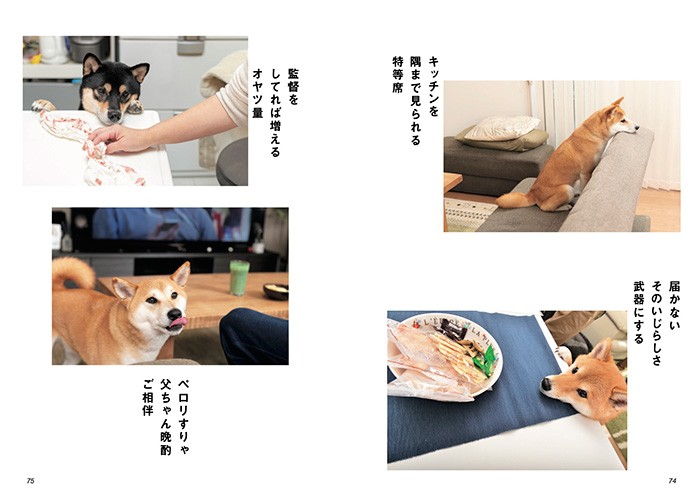 キッチンを
隅まで見られる
特等席

届かない
そのいじらしさ
武器にする

74

監督を
してれば増える
オヤツ量

ペロリすりゃ
父ちゃん晩酌
ご相伴

75