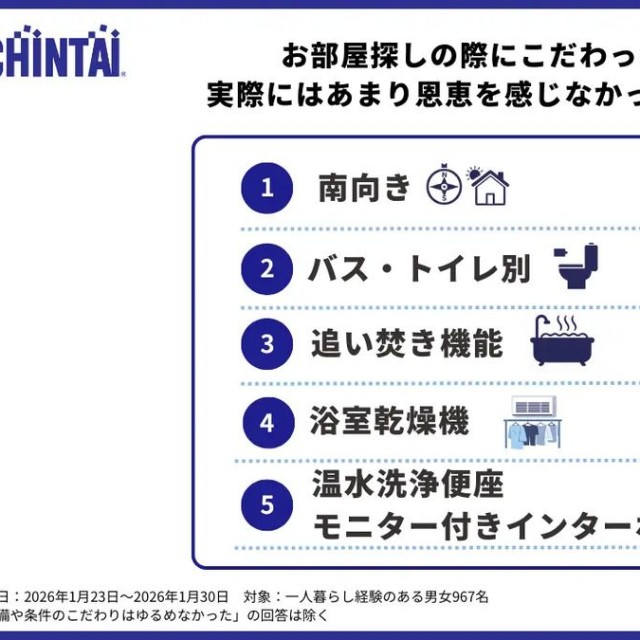 CHINTAI

お部屋探しの際にこだわっ
実際にはあまり恩恵を感じなかっ

1 南向き

2 バス・トイレ別

3 追い焚き機能

4 浴室乾燥機

5 温水洗浄便座
モニター付きインター

日：2026年1月23日～2026年1月30日　対象：一人暮らし経験のある男女967名
備や条件のこだわりはゆるめなかった」の回答は除く