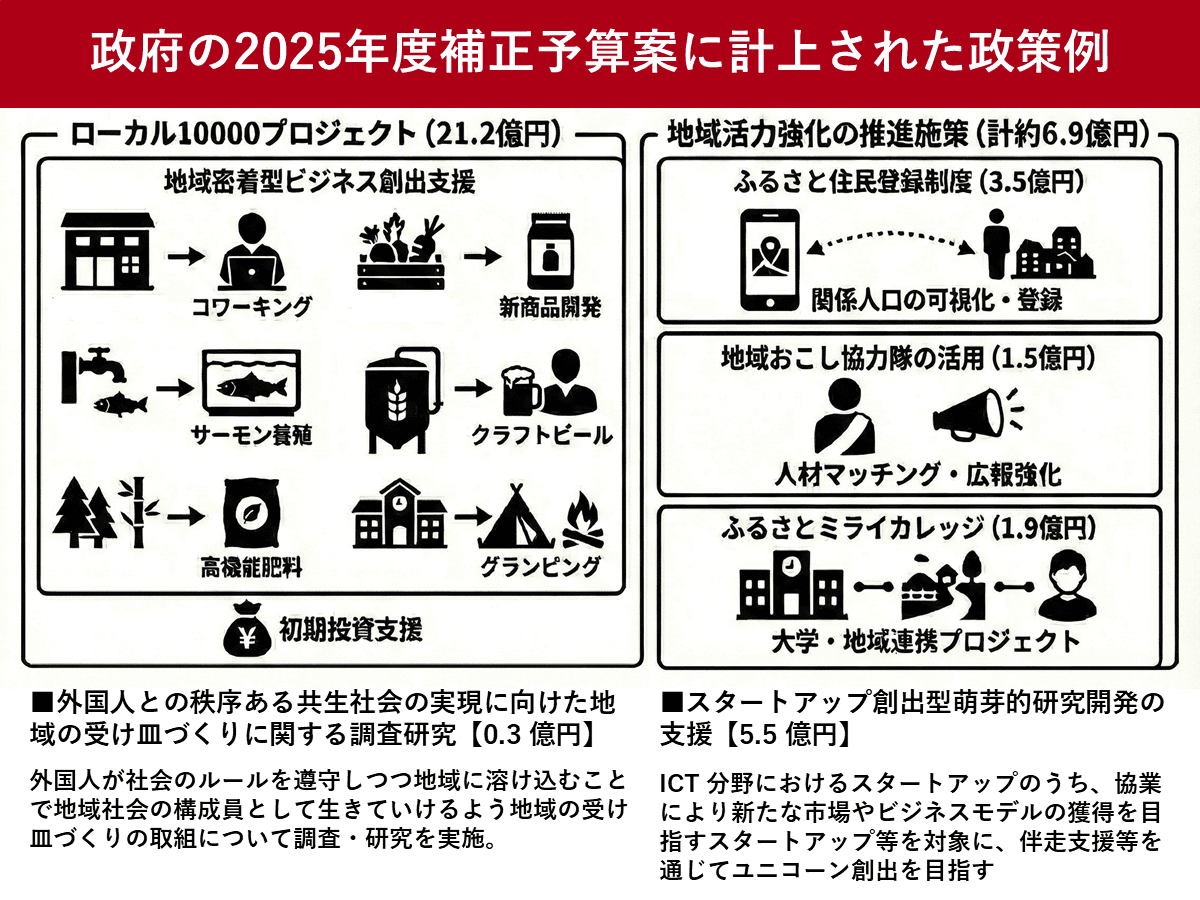 政府の2025年度補正予算案に計上された政策例

ローカル10000プロジェクト（21.2億円）

地域密着型ビジネス創出支援

コワーキング

新商品開発

サーモン養殖

クラフトビール

高機能肥料

グランピング

初期投資支援

地域活力強化の推進施策（計約6.9億円）

ふるさと住民登録制度（3.5億円）

関係人口の可視化・登録

地域おこし協力隊の活用（1.5億円）

人材マッチング・広報強化

ふるさとミライカレッジ（1.9億円）

大学・地域連携プロジェクト

■外国人との秩序ある共生社会の実現に向けた地域の受け皿づくりに関する調査研究【0.3 億円】

外国人が社会のルールを遵守しつつ地域に溶け込むことで地域社会の構成員として生きていけるよう地域の受け皿づくりの取組について調査・研究を実施。

■スタートアップ創出型萌芽的研究開発の支援【5.5 億円】

ICT 分野におけるスタートアップのうち、協業により新たな市場やビジネスモデルの獲得を目指すスタートアップ等を対象に、伴走支援等を通じてユニコーン創出を目指す