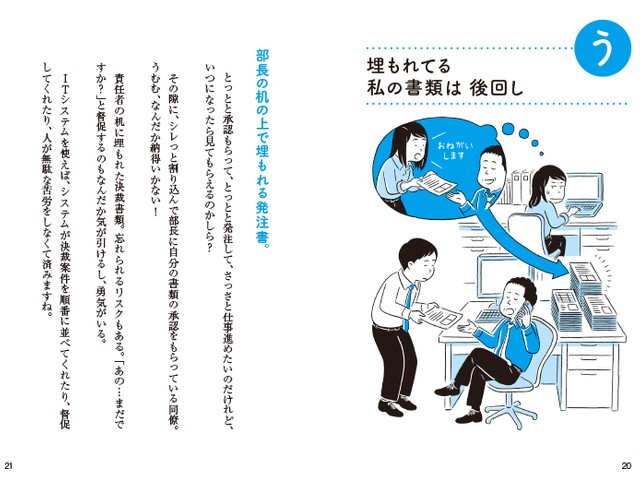 う

埋もれてる
私の書類は 後回し

おねがいします

20

部長の机の上で埋もれる発注書。

とっとと承認もらって、とっとと発注して、さっさと仕事進めたいのだけれど、いつになったら見てもらえるのかしら？

その隙に、シレっと割り込んで部長に自分の書類の承認をもらっている同僚。うむむ、なんだか納得いかない！

責任者の机に埋もれた決裁書類。忘れられるリスクもある。「あの…まだですか？」と督促するのもなんだか気が引けるし、勇気がいる。

ITシステムを使えば、システムが決裁案件を順番に並べてくれたり、督促してくれたり、人が無駄な苦労をしなくて済みますね。

21