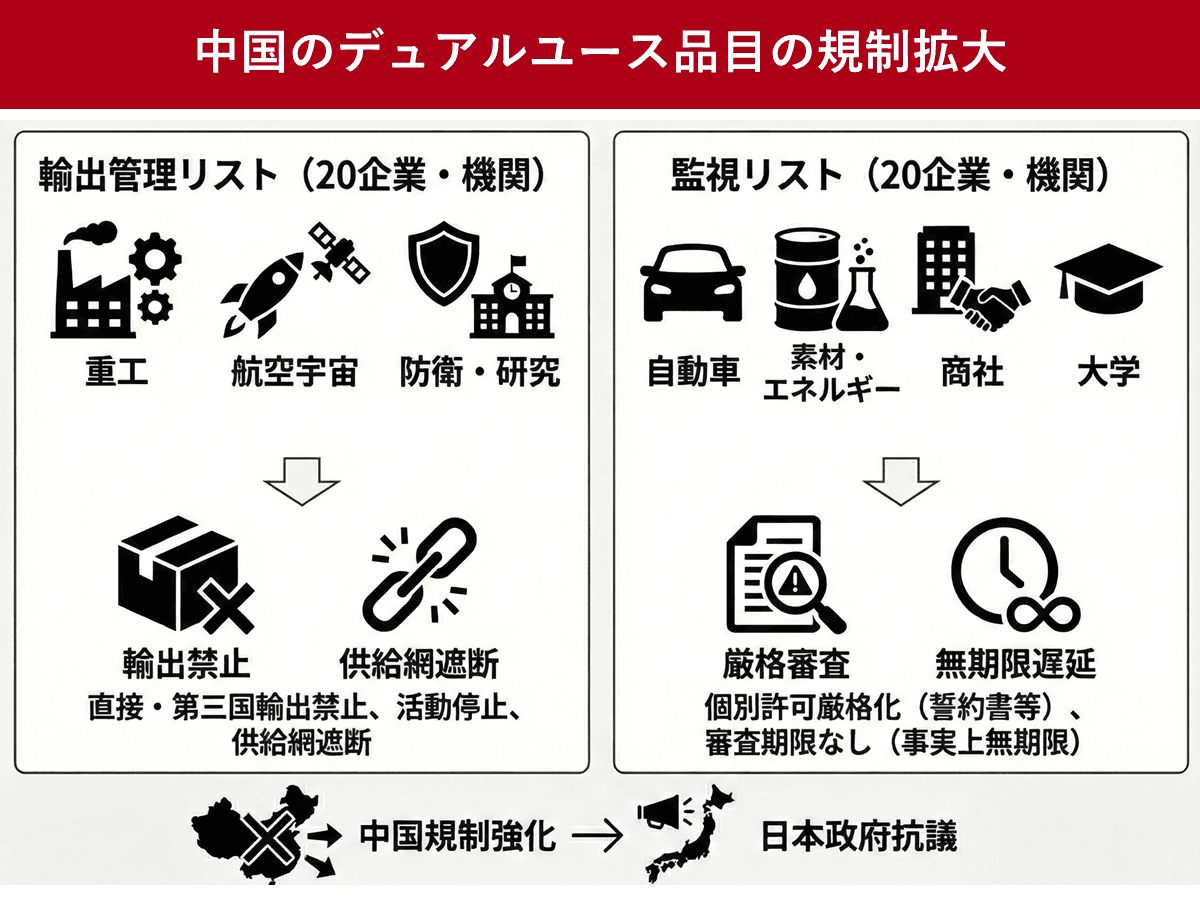 中国のデュアルユース品目の規制拡大

輸出管理リスト（20企業・機関）

重工

航空宇宙

防衛・研究

輸出禁止

供給網遮断

直接・第三国輸出禁止、活動停止、供給網遮断

監視リスト（20企業・機関）

自動車

素材・エネルギー

商社

大学

厳格審査

無期限遅延

個別許可厳格化（誓約書等）、審査期限なし（事実上無期限）

中国規制強化 → 日本政府抗議