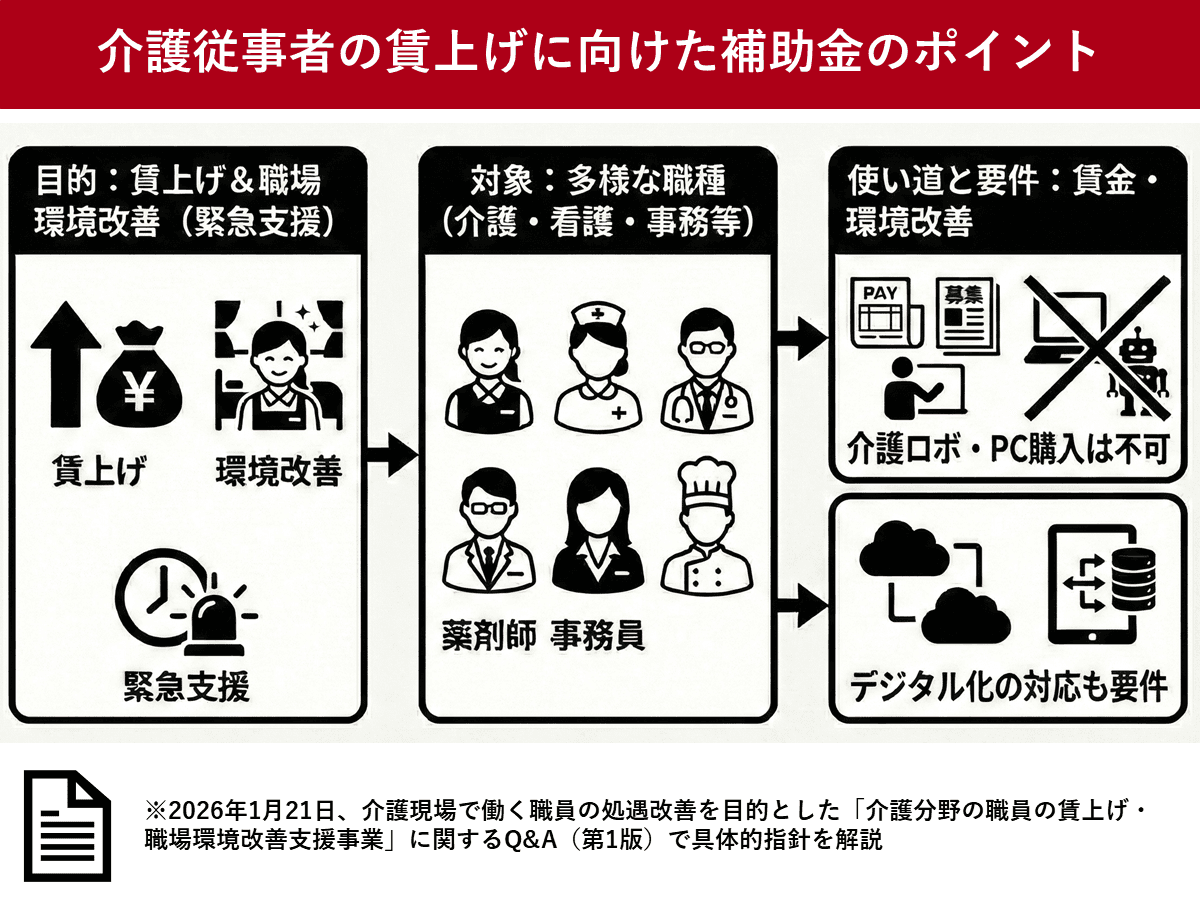 介護従事者の賃上げに向けた補助金のポイント

目的：賃上げ＆職場環境改善（緊急支援）

賃上げ　環境改善

緊急支援

対象：多様な職種（介護・看護・事務等）

薬剤師　事務員

使い道と要件：賃金・環境改善

PAY　募集

介護ロボ・PC購入は不可

デジタル化の対応も要件

※2026年1月21日、介護現場で働く職員の処遇改善を目的とした「介護分野の職員の賃上げ・職場環境改善支援事業」に関するQ&A（第1版）で具体的指針を解説