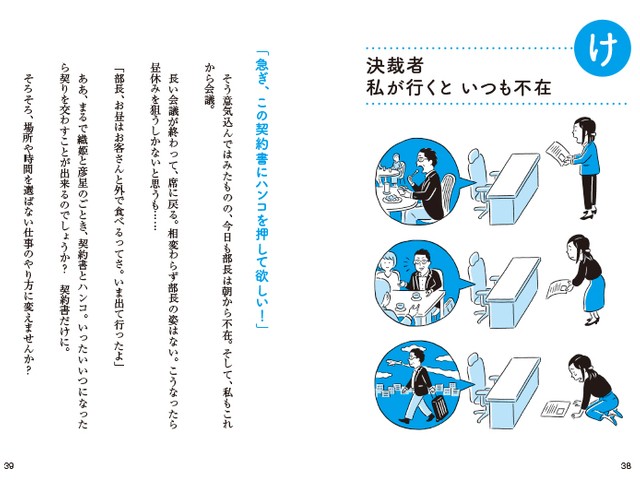 け

決裁者
私が行くと いつも不在

38

「急ぎ、この契約書にハンコを押して欲しい！」

そう意気込んではみたものの、今日も部長は朝から不在。そして、私もこれから会議。

長い会議が終わって、席に戻る。相変わらず部長の姿はない。こうなったら昼休みを狙うしかないと思うも……

「部長、お昼はお客さんと外で食べるってさ。いま出て行ったよ」

ああ、まるで織姫と彦星のごとき、契約書とハンコ。いったいいつになったら契りを交わすことが出来るのでしょうか？　契約書だけに。

そろそろ、場所や時間を選ばない仕事のやり方に変えませんか？

39