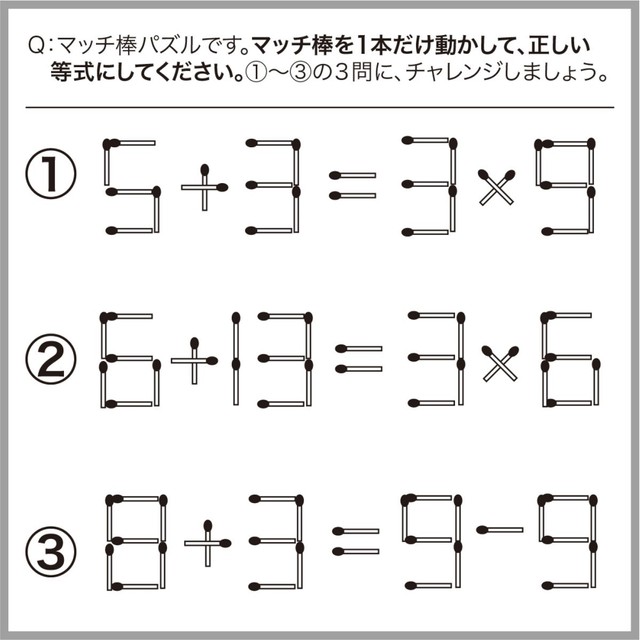 Q：マッチ棒パズルです。マッチ棒を1本だけ動かして、正しい等式にしてください。①～③の3問に、チャレンジしましょう。

① $5+3=3\times9$

② $6+13=3\times6$

③ $8+3=9-9$