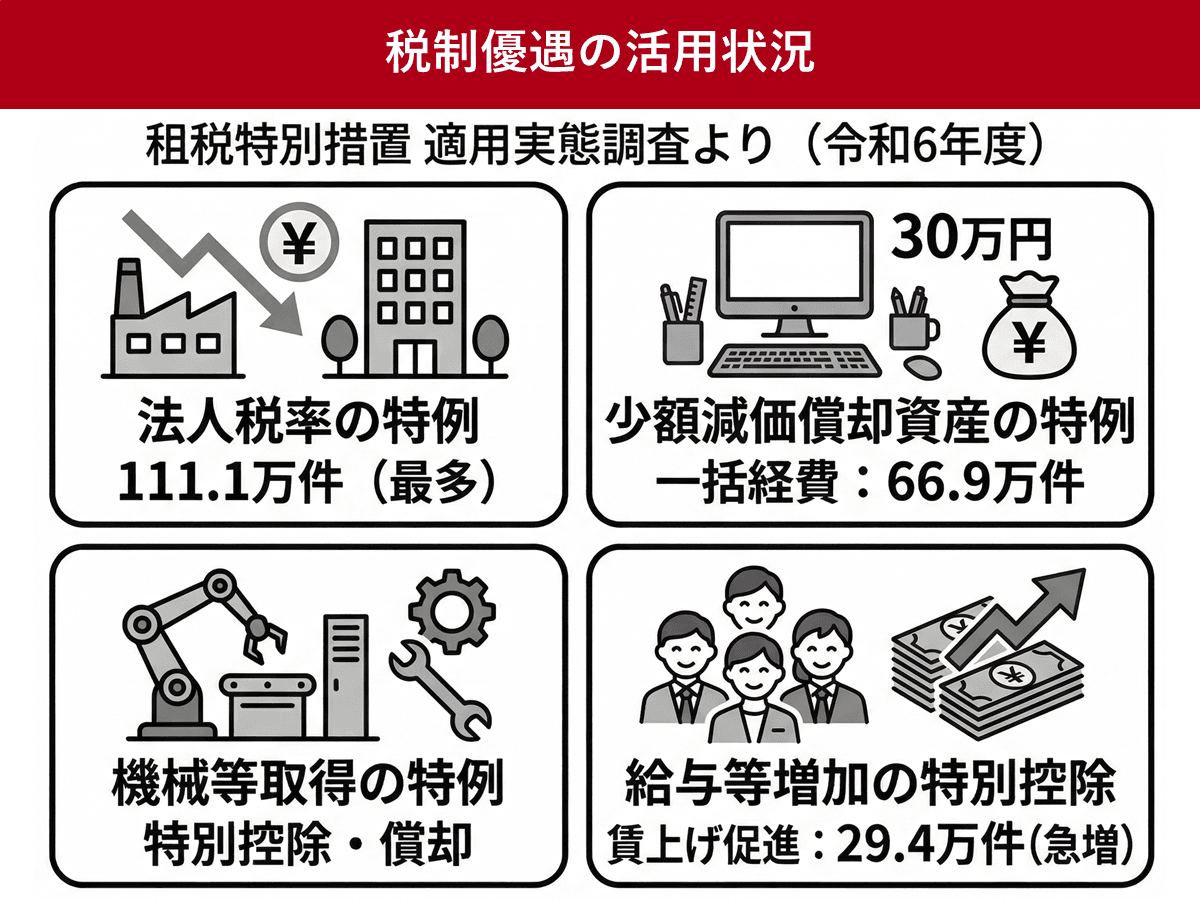 税制優遇の活用状況

租税特別措置 適用実態調査より（令和6年度）

¥

法人税率の特例
111.1万件（最多）

30万円

¥

少額減価償却資産の特例
一括経費：66.9万件

機械等取得の特例
特別控除・償却

¥

給与等増加の特別控除
賃上げ促進：29.4万件(急増)