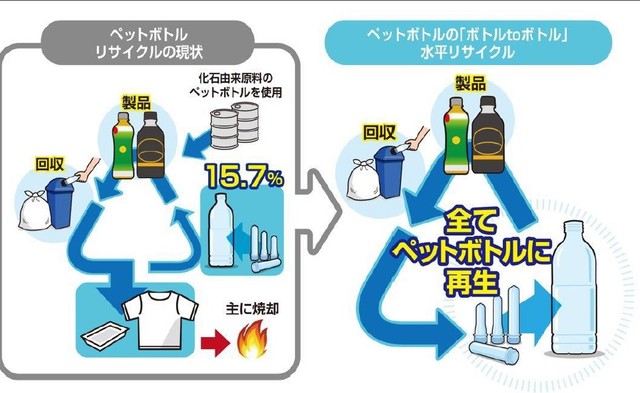 ペットボトル
リサイクルの現状

化石由来原料の
ペットボトルを使用

製品

回収

15.7%

主に焼却

ペットボトルの「ボトルtoボトル」
水平リサイクル

製品

回収

全て
ペットボトルに
再生