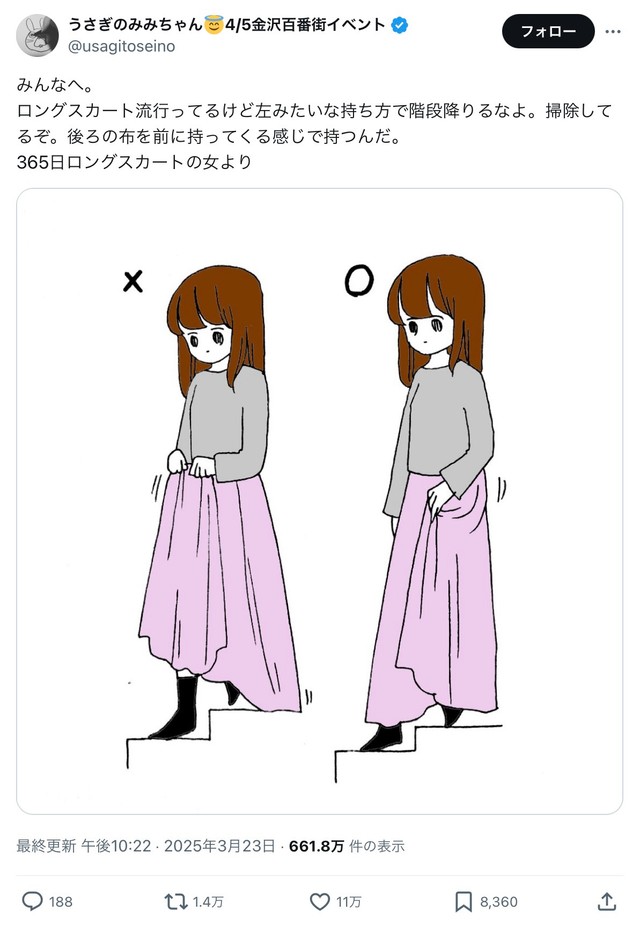 うさぎのみみちゃん😇4/5金沢百番街イベント
@usagitoseino
フォロー

みんなへ。
ロングスカート流行ってるけど左みたいな持ち方で階段降りるなよ。掃除してるぞ。後ろの布を前に持ってくる感じで持つんだ。
365日ロングスカートの女より

×
○

最終更新 午後10:22 · 2025年3月23日 · 661.8万 件の表示

188
1.4万
11万
8,360