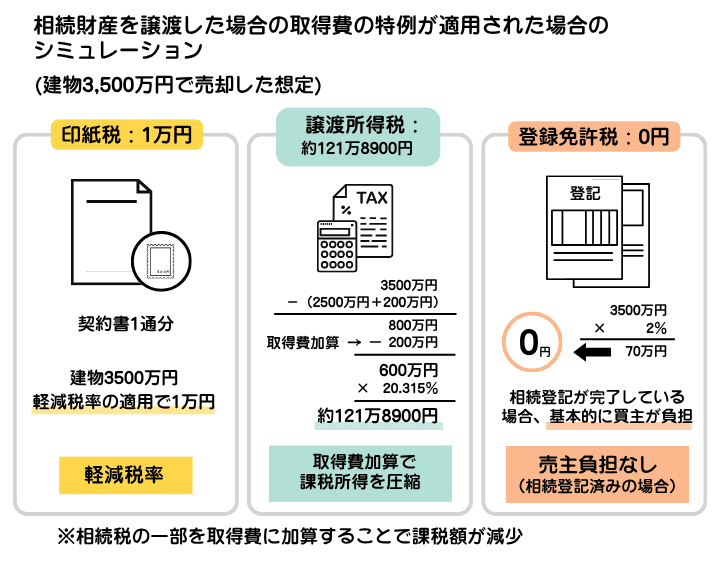 相続財産を譲渡した場合の取得費の特例が適用された場合のシミュレーション

(建物3,500万円で売却した想定)

印紙税：1万円

契約書1通分

建物3500万円
軽減税率の適用で1万円

軽減税率

譲渡所得税：
約121万8900円

TAX

%

3500万円
－（2500万円＋200万円）

800万円
取得費加算 → － 200万円

600万円
× 20.315%

約121万8900円

取得費加算で
課税所得を圧縮

登録免許税：0円

登記

3500万円
× 2%
70万円

0円

相続登記が完了している場合、基本的に買主が負担

売主負担なし
(相続登記済みの場合)

※相続税の一部を取得費に加算することで課税額が減少